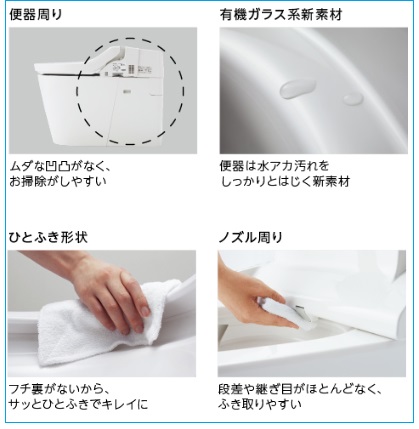 便器周り

ムダな凹凸がなく、お掃除がしやすい

有機ガラス系新素材

便器は水アカ汚れをしっかりとはじく新素材

ひとふき形状

フチ裏がないから、サッとひとふきでキレイに

ノズル周り

段差や継ぎ目がほとんどなく、ふき取りやすい